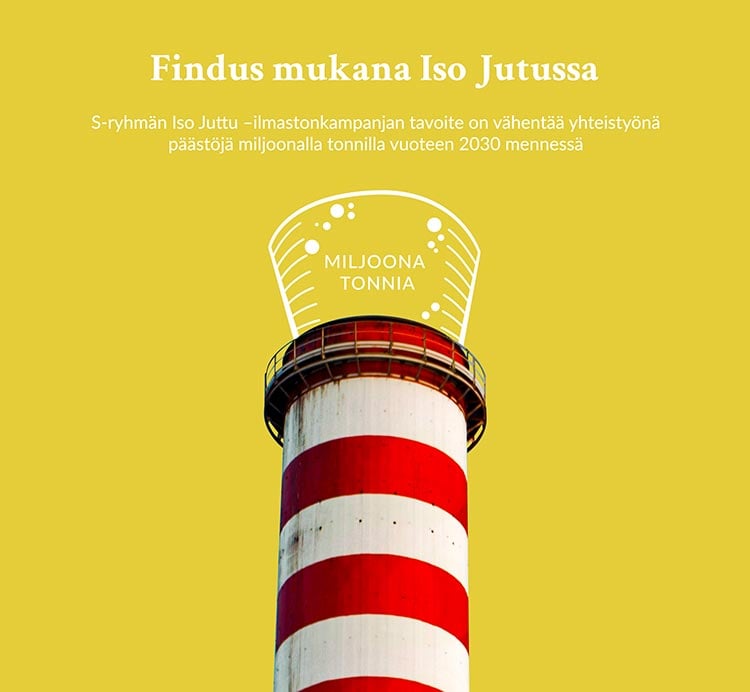 Findus mukana Iso Jutussa

S-ryhmän Iso Juttu –ilmastonkampanjan tavoite on vähentää yhteistyönä päästöjä miljoonalla tonnilla vuoteen 2030 mennessä

MILJOONA TONNIA