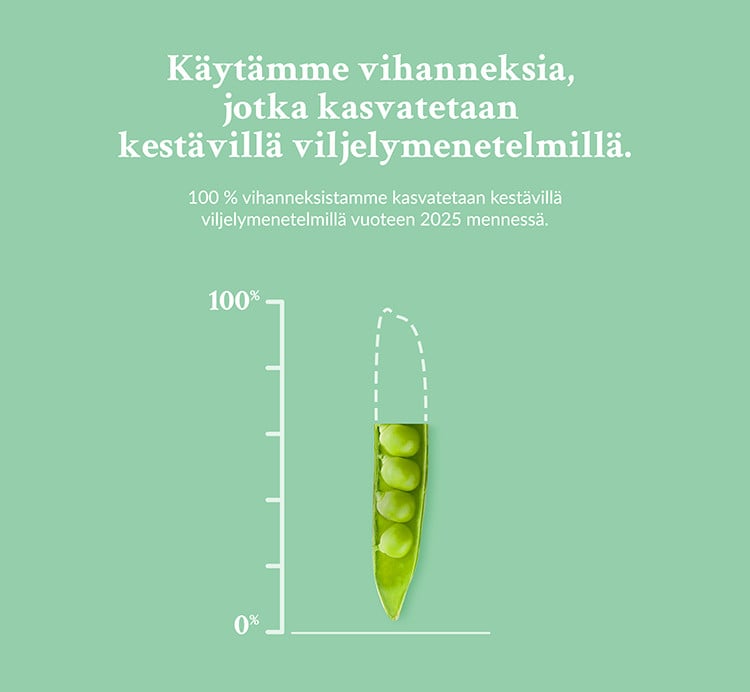 Käytämme vihanneksia, jotka kasvatetaan kestävillä viljelymenetelmillä.

100 % vihanneksistamme kasvatetaan kestävillä viljelymenetelmillä vuoteen 2025 mennessä.

100%

0%